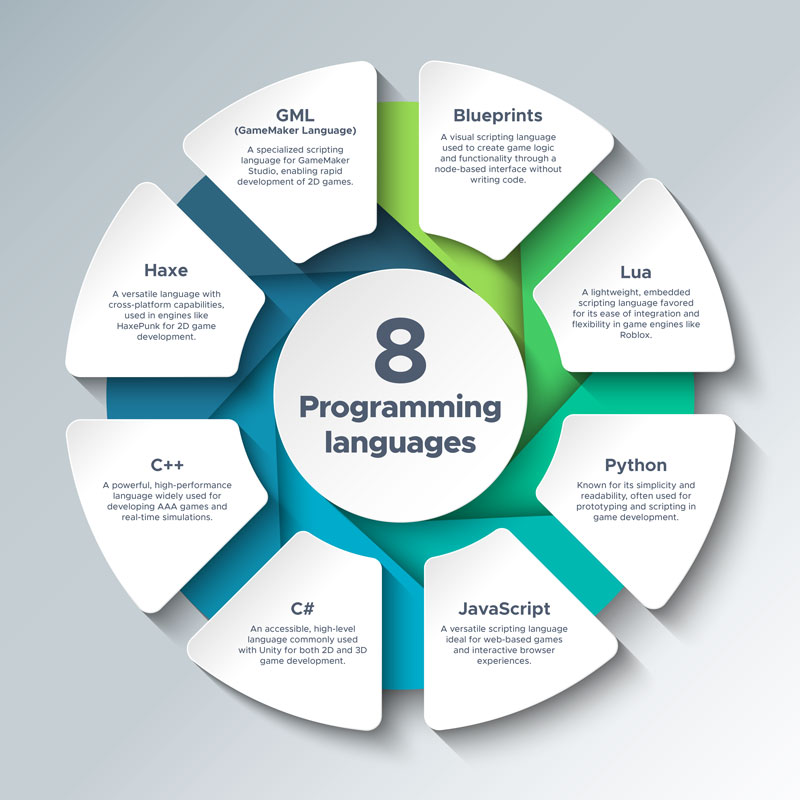 8
Programming languages

GML
(GameMaker Language)
A specialized scripting language for GameMaker Studio, enabling rapid development of 2D games.

Blueprints
A visual scripting language used to create game logic and functionality through a node-based interface without writing code.

Lua
A lightweight, embedded scripting language favored for its ease of integration and flexibility in game engines like Roblox.

Python
Known for its simplicity and readability, often used for prototyping and scripting in game development.

JavaScript
A versatile scripting language ideal for web-based games and interactive browser experiences.

C#
An accessible, high-level language commonly used with Unity for both 2D and 3D game development.

C++
A powerful, high-performance language widely used for developing AAA games and real-time simulations.

Haxe
A versatile language with cross-platform capabilities, used in engines like HaxePunk for 2D game development.